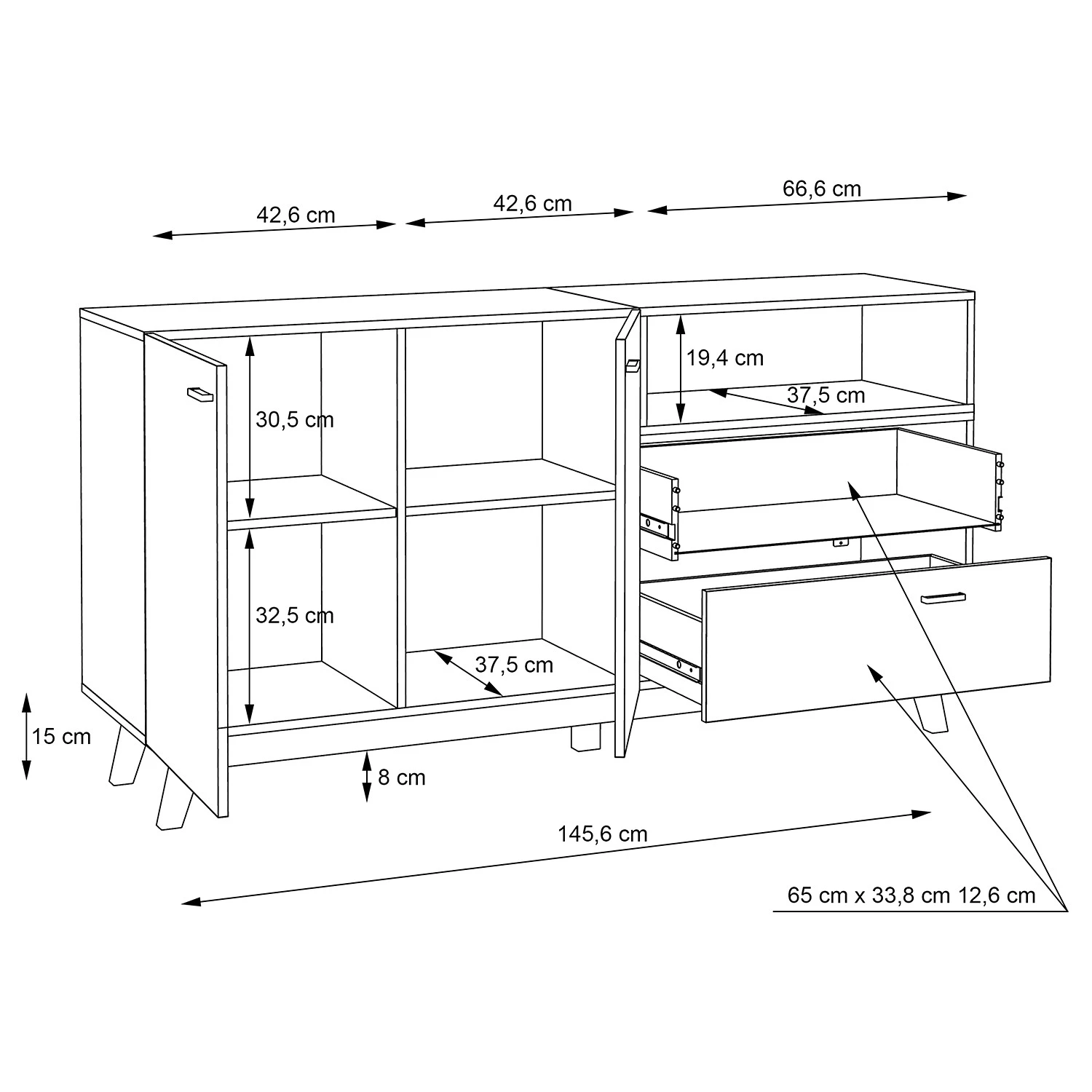 42,6 cm
42,6 cm
66,6 cm
19,4 cm
37,5 cm
30,5 cm
32,5 cm
37,5 cm
15 cm
8 cm
145,6 cm
65 cm x 33,8 cm 12,6 cm