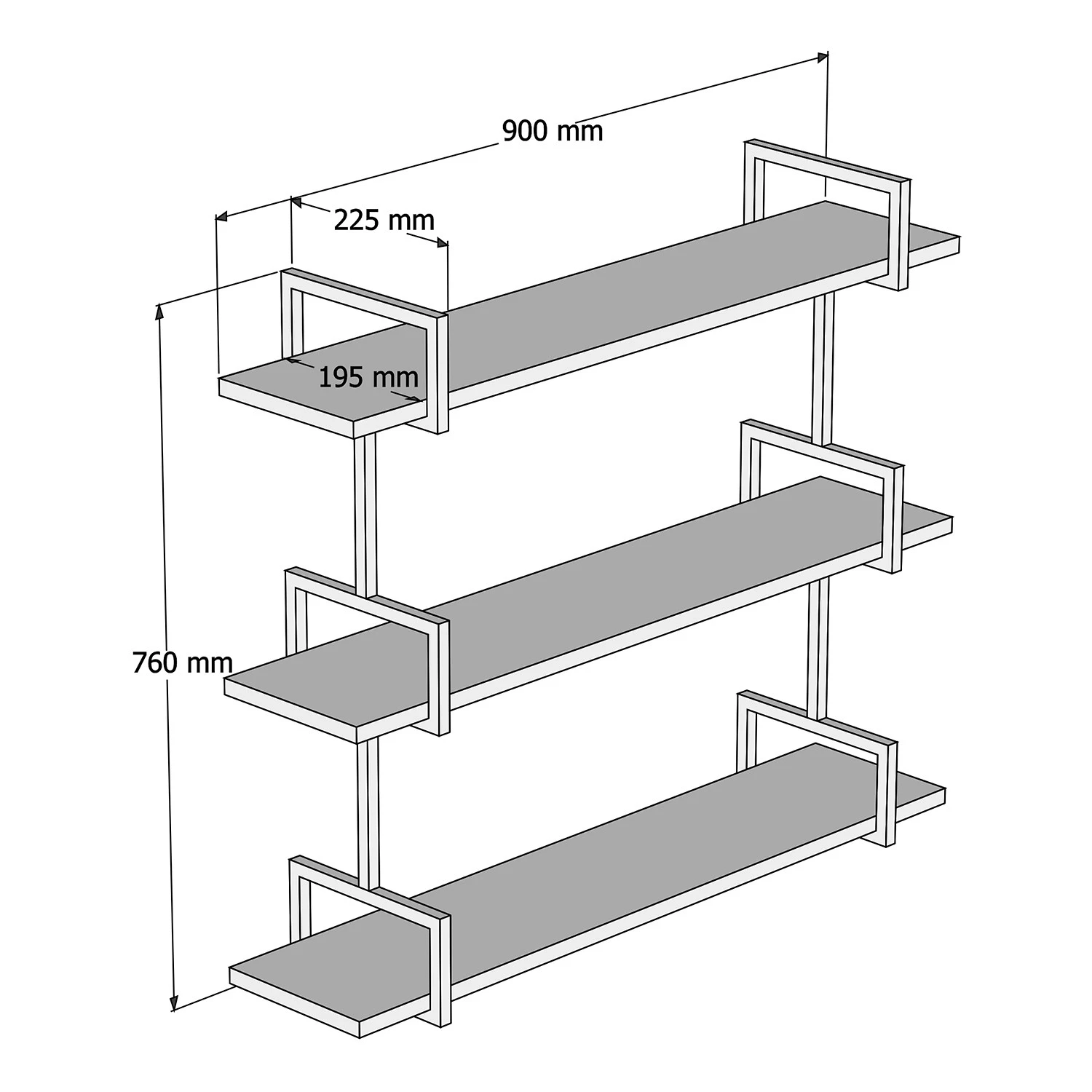 900 mm
225 mm
195 mm
760 mm