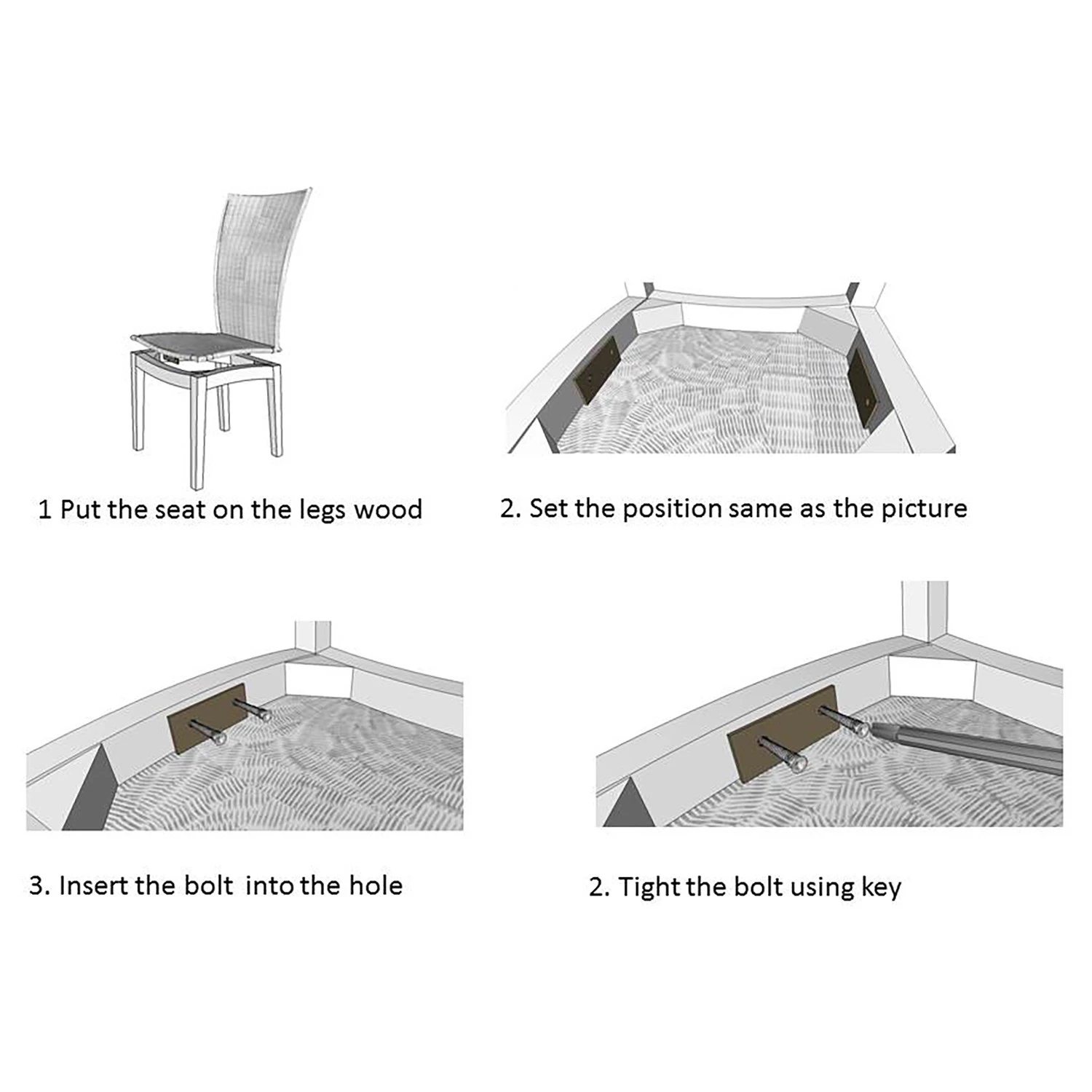 1 Put the seat on the legs wood

2. Set the position same as the picture

3. Insert the bolt into the hole

2. Tight the bolt using key